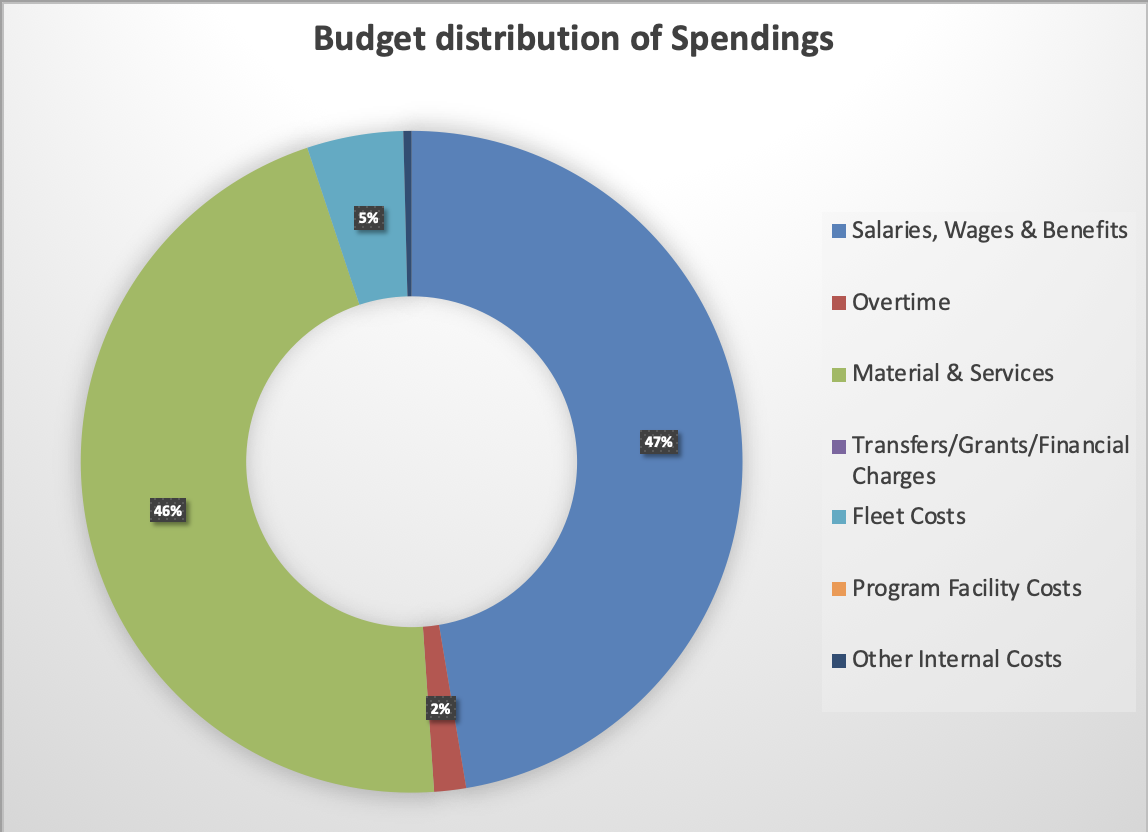 Budget distribution of Spendings

5%

47%

46%

2%

Salaries, Wages & Benefits
Overtime
Material & Services
Transfers/Grants/Financial Charges
Fleet Costs
Program Facility Costs
Other Internal Costs